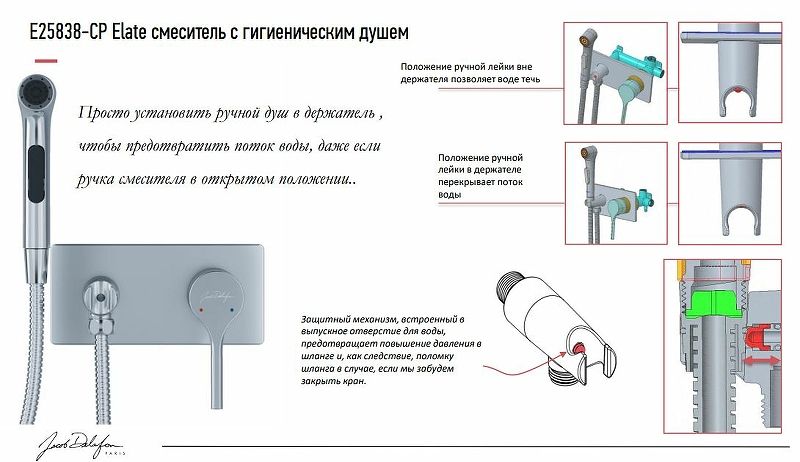 E25838-CP Elate смеситель с гигиеническим душем

Просто установить ручной душ в держатель , чтобы предотвратить поток воды, даже если ручка смесителя в открытом положении..

Положение ручной лейки вне держателя позволяет воде течь

Положение ручной лейки в держателе перекрывает поток воды

Защитный механизм, встроенный в выпускное отверстие для воды, предотвращает повышение давления в шланге и, как следствие, поломку шланга в случае, если мы забудем закрыть кран.

Jacob Delafon PARIS