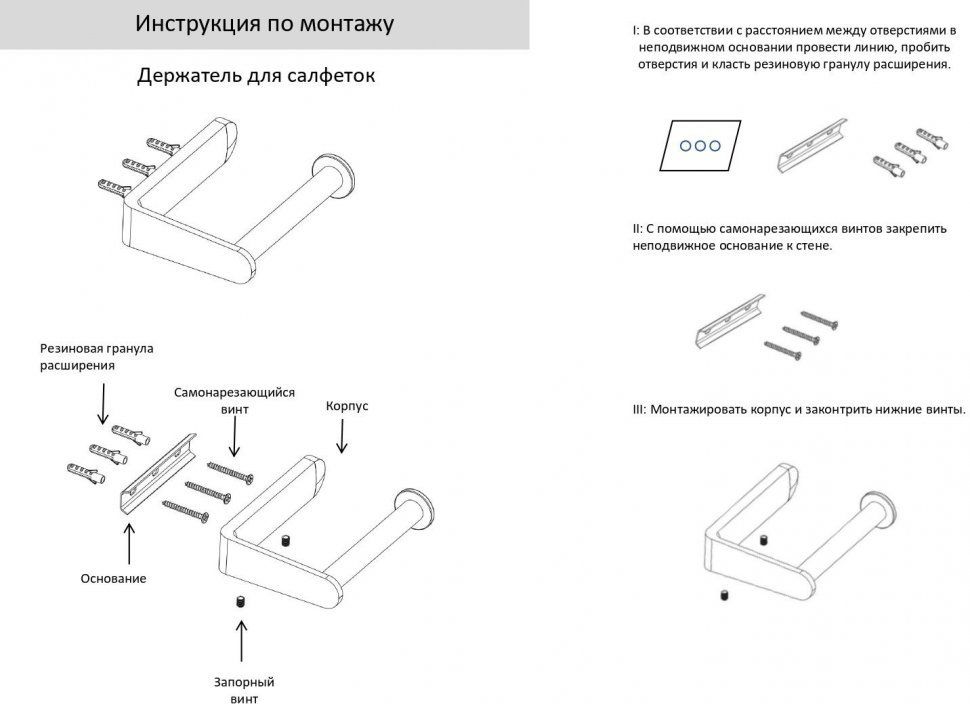 Инструкция по монтажу

Держатель для салфеток

Резиновая гранула расширения

Самонарезающийся винт

Корпус

Основание

Запорный винт

I: В соответствии с расстоянием между отверстиями в неподвижном основании провести линию, пробить отверстия и класть резиновую гранулу расширения.

II: С помощью самонарезающихся винтов закрепить неподвижное основание к стене.

III: Монтажировать корпус и законтрить нижние винты.