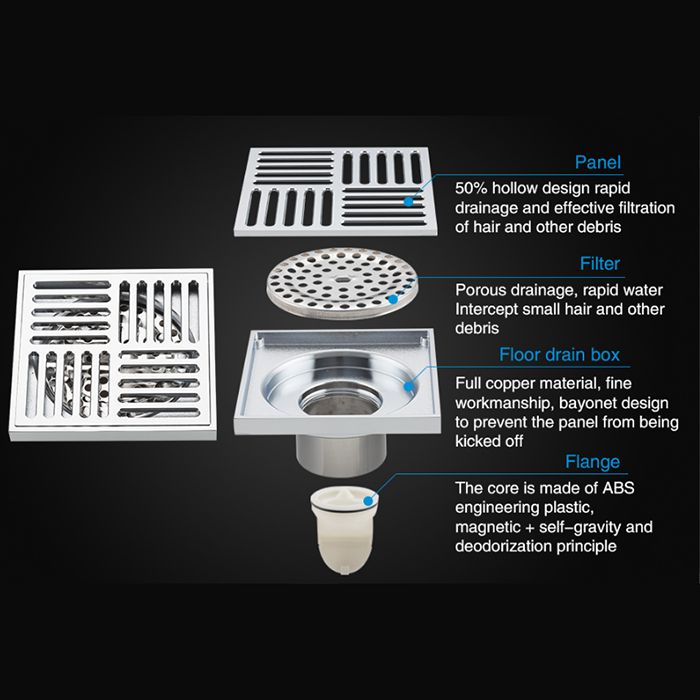 Panel
50% hollow design rapid drainage and effective filtration of hair and other debris

Filter
Porous drainage, rapid water Intercept small hair and other debris

Floor drain box
Full copper material, fine workmanship, bayonet design to prevent the panel from being kicked off

Flange
The core is made of ABS engineering plastic, magnetic + self–gravity and deodorization principle