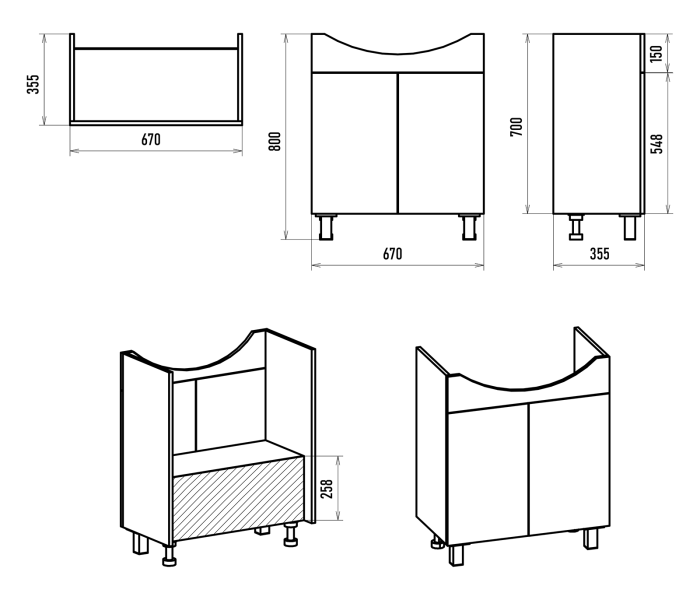 355
670
800
670
700
150
548
355
258