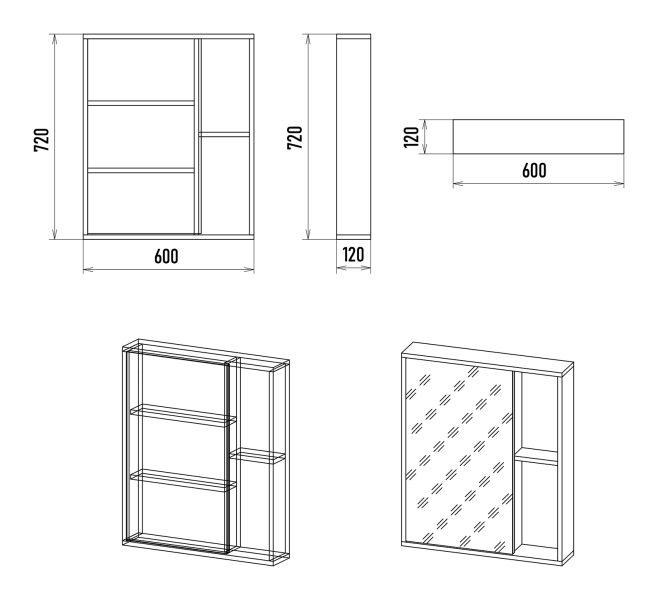 720
600
720
120
120
600